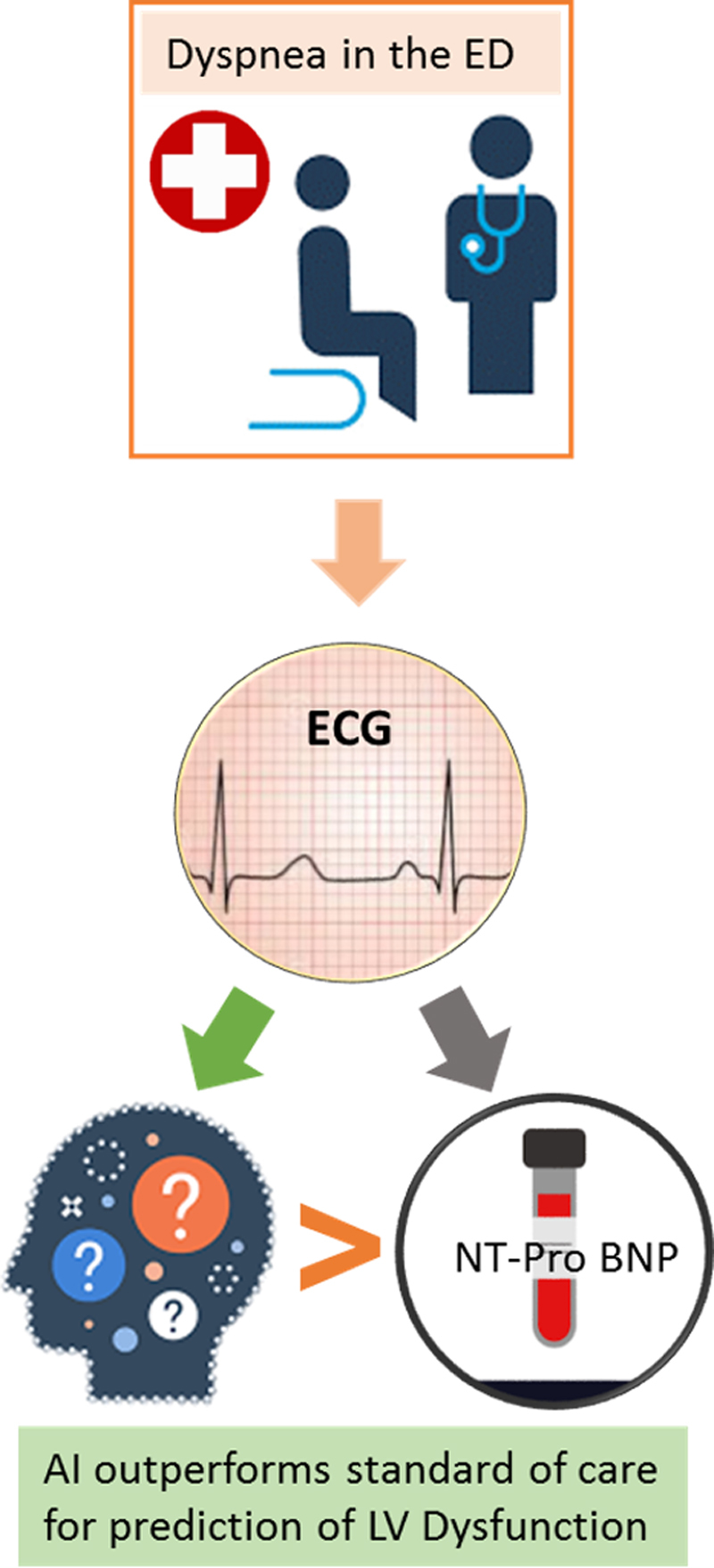 Dyspnea in the ED

ECG

?

?

?

>

NT-Pro BNP

AI outperforms standard of care for prediction of LV Dysfunction